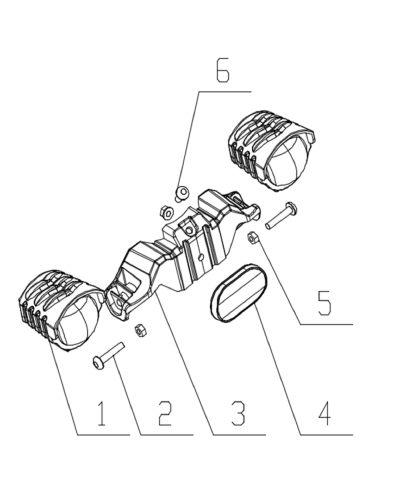 6

5

1 2 3 4